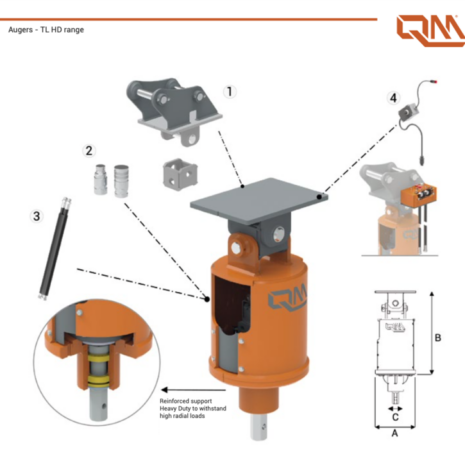 Augers - TL HD range

QM

1

2

3

4

QM

Reinforced support Heavy Duty to withstand high radial loads

B

C

A